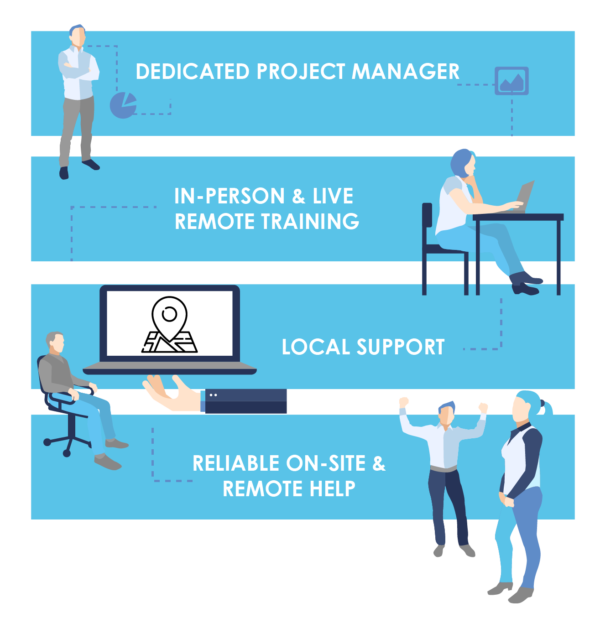 DEDICATED PROJECT MANAGER

IN-PERSON & LIVE REMOTE TRAINING

LOCAL SUPPORT

RELIABLE ON-SITE & REMOTE HELP