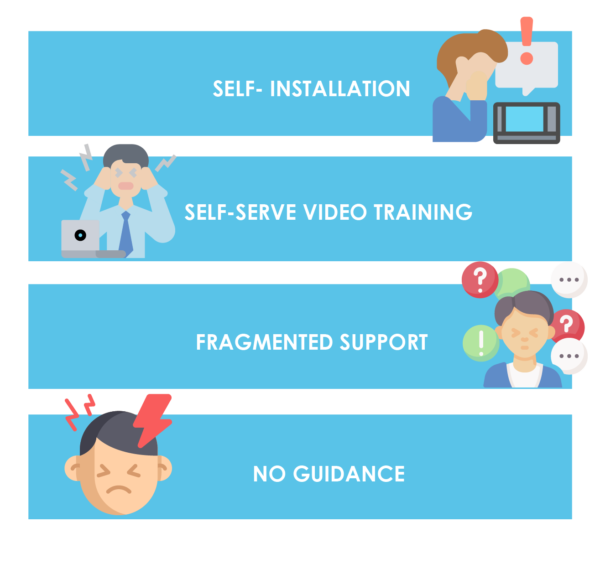 SELF- INSTALLATION

SELF-SERVE VIDEO TRAINING

FRAGMENTED SUPPORT

NO GUIDANCE